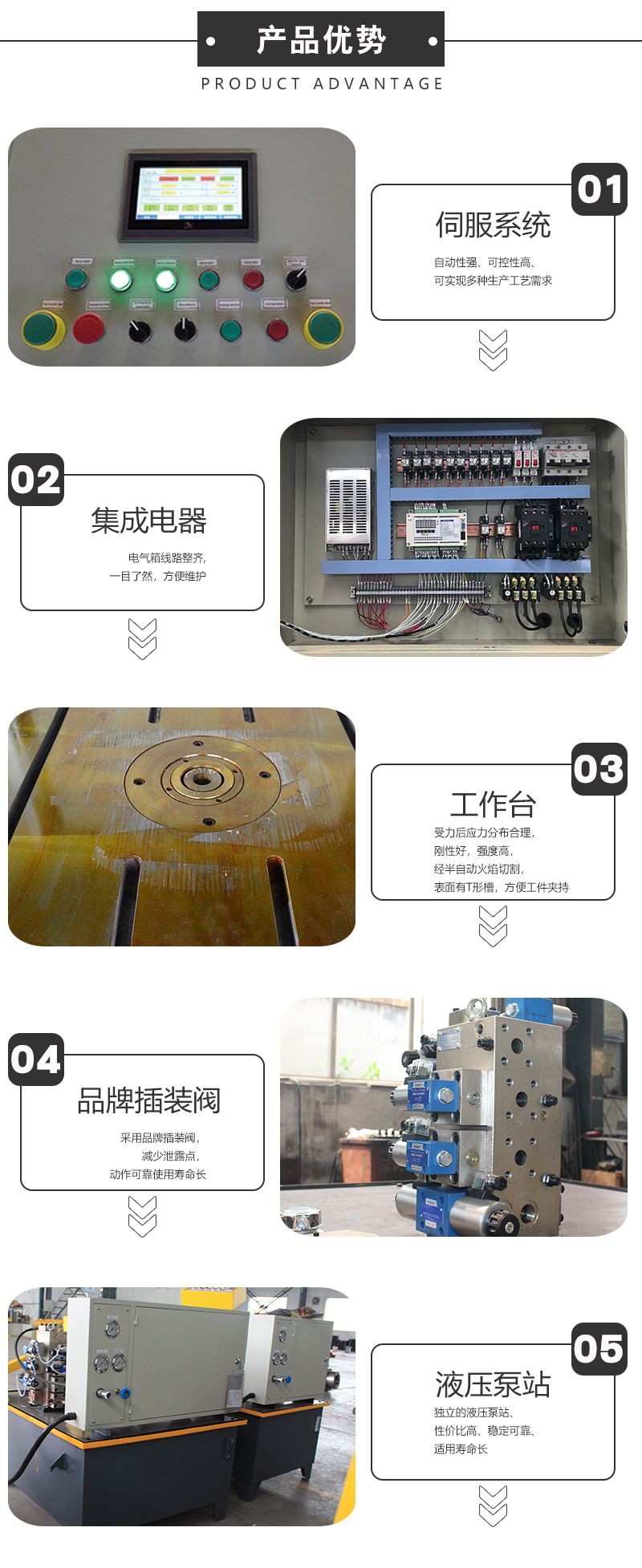 产品优势
PRODUCT ADVANTAGE

01
伺服系统
自动性强、可控性高、
可实现多种生产工艺需求

02
集成电器
电气箱线路整齐,
一目了然,方便维护

03
工作台
受力后应力分布合理,
刚性好,强度高,
经半自动火焰切割,
表面有T形槽,方便工件夹持

04
品牌插装阀
采用品牌插装阀,
减少泄露点,
动作可靠使用寿命长

05
液压泵站
独立的液压泵站、
性价比高、稳定可靠、
适用寿命长